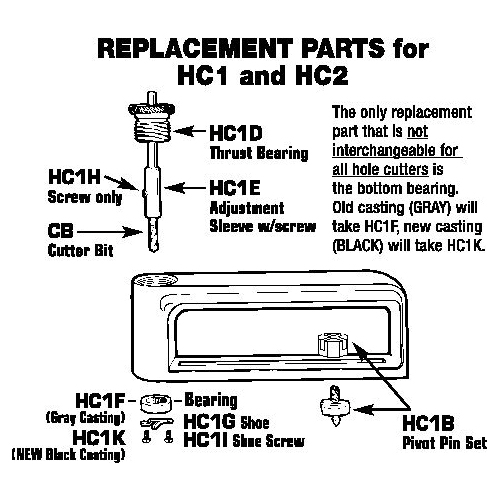 REPLACEMENT PARTS for HC1 and HC2

HC1D
Thrust Bearing

HC1H
Screw only

HC1E
Adjustment
Sleeve w/screw

CB
Cutter Bit

The only replacement part that is not interchangeable for all hole cutters is the bottom bearing. Old casting (GRAY) will take HC1F, new casting (BLACK) will take HC1K.

HC1F
(Gray Casting)
HC1K
(NEW Black Casting)

Bearing
HC1G Shoe
HC1I Shoe Screw

HC1B
Pivot Pin Set